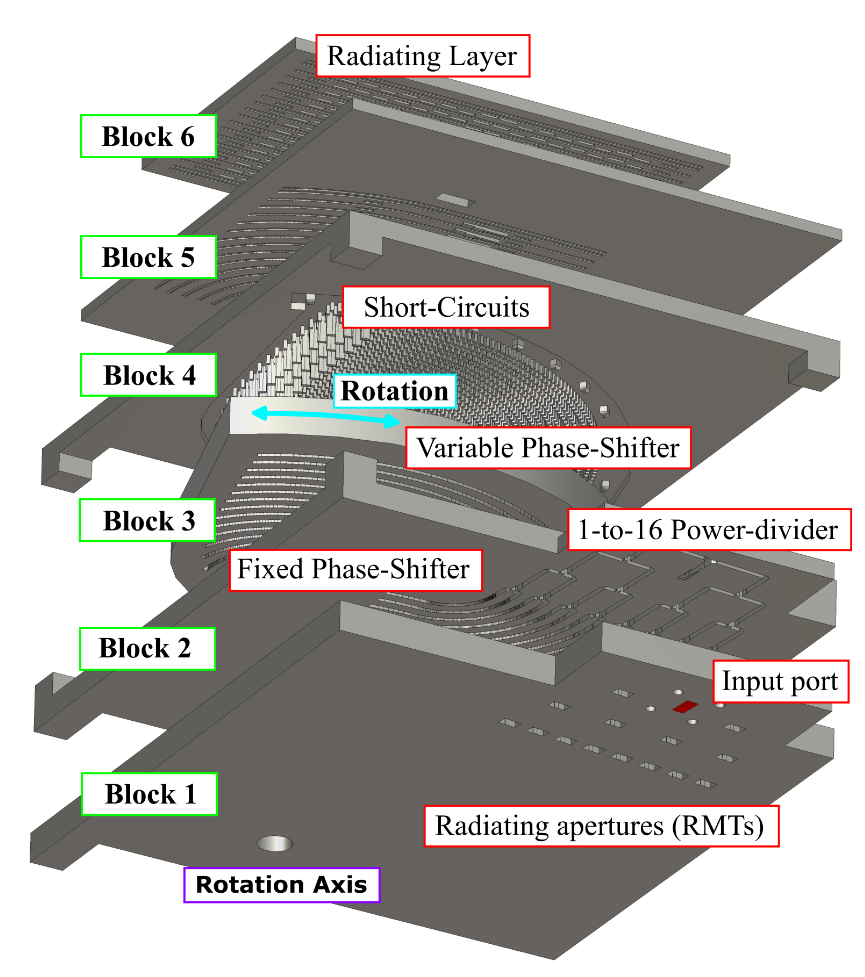 Radiating Layer
Block 6
Block 5
Short-Circuits
Block 4
Rotation
Variable Phase-Shifter
Block 3
1-to-16 Power-divider
Fixed Phase-Shifter
Block 2
Input port
Block 1
Radiating apertures (RMTs)
Rotation Axis